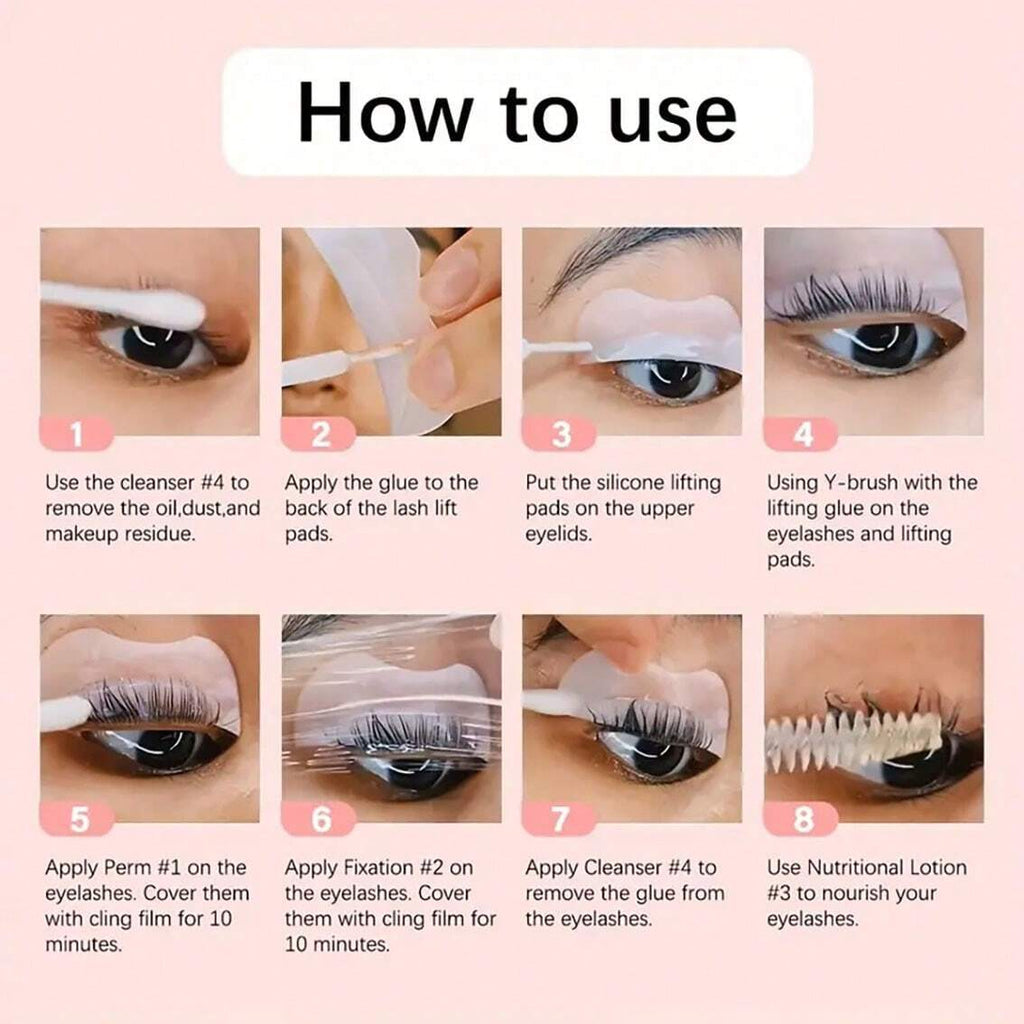 How to use

1
Use the cleanser #4 to remove the oil,dust,and makeup residue.

2
Apply the glue to the back of the lash lift pads.

3
Put the silicone lifting pads on the upper eyelids.

4
Using Y-brush with the lifting glue on the eyelashes and lifting pads.

5
Apply Perm #1 on the eyelashes. Cover them with cling film for 10 minutes.

6
Apply Fixation #2 on the eyelashes. Cover them with cling film for 10 minutes.

7
Apply Cleanser #4 to remove the glue from the eyelashes.

8
Use Nutritional Lotion #3 to nourish your eyelashes.